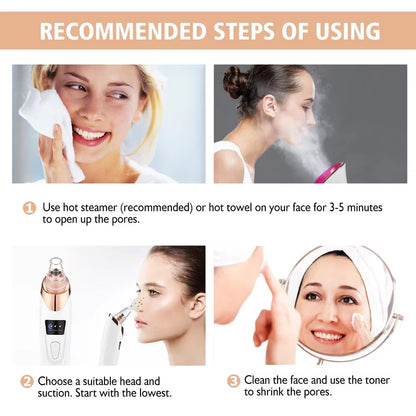 RECOMMENDED STEPS OF USING

1 Use hot steamer (recommended) or hot towel on your face for 3-5 minutes to open up the pores.

2 Choose a suitable head and suction. Start with the lowest.

3 Clean the face and use the toner to shrink the pores.