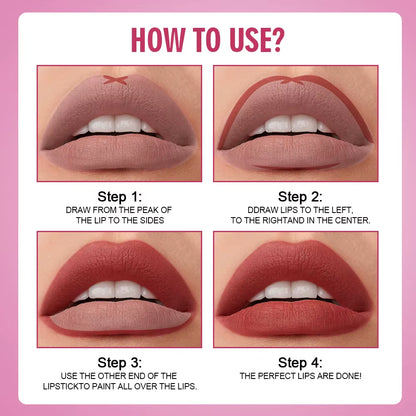 HOW TO USE?

Step 1:
DRAW FROM THE PEAK OF THE LIP TO THE SIDES

Step 2:
DDRAW LIPS TO THE LEFT, TO THE RIGHTAND IN THE CENTER.

Step 3:
USE THE OTHER END OF THE LIPSTICKTO PAINT ALL OVER THE LIPS.

Step 4:
THE PERFECT LIPS ARE DONE!