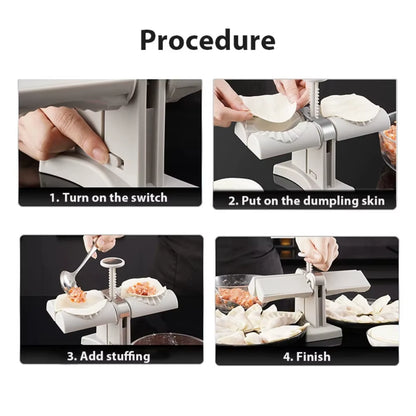 Procedure

1. Turn on the switch

2. Put on the dumpling skin

3. Add stuffing

4. Finish